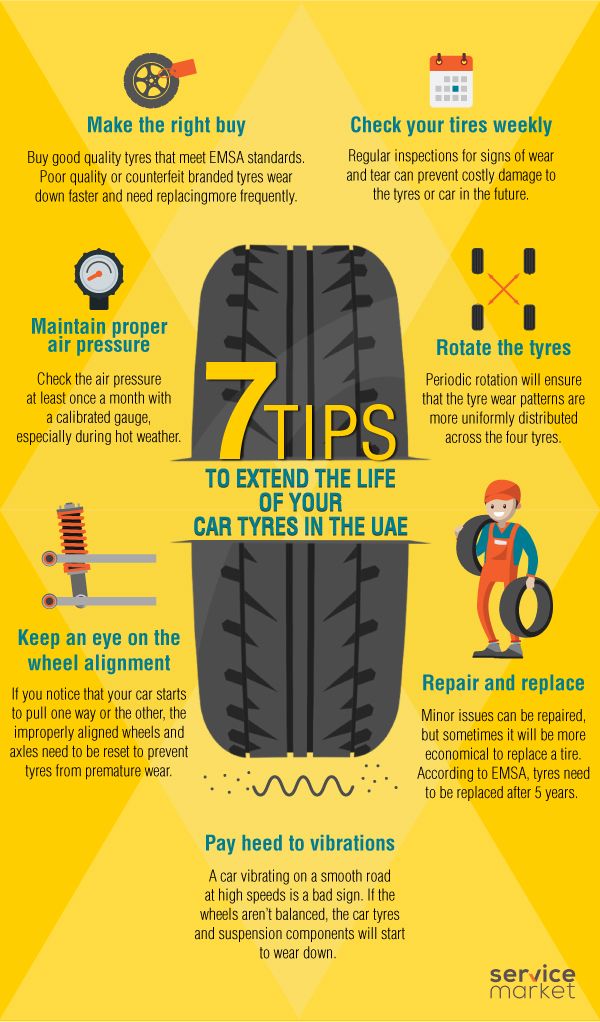 Make the right buy

Buy good quality tyres that meet EMSA standards. Poor quality or counterfeit branded tyres wear down faster and need replacingmore frequently.

Check your tires weekly

Regular inspections for signs of wear and tear can prevent costly damage to the tyres or car in the future.

Maintain proper air pressure

Check the air pressure at least once a month with a calibrated gauge, especially during hot weather.

7 TIPS

TO EXTEND THE LIFE OF YOUR CAR TYRES IN THE UAE

Rotate the tyres

Periodic rotation will ensure that the tyre wear patterns are more uniformly distributed across the four tyres.

Keep an eye on the wheel alignment

If you notice that your car starts to pull one way or the other, the improperly aligned wheels and axles need to be reset to prevent tyres from premature wear.

Repair and replace

Minor issues can be repaired, but sometimes it will be more economical to replace a tire. According to EMSA, tyres need to be replaced after 5 years.

Pay heed to vibrations

A car vibrating on a smooth road at high speeds is a bad sign. If the wheels aren't balanced, the car tyres and suspension components will start to wear down.

service market